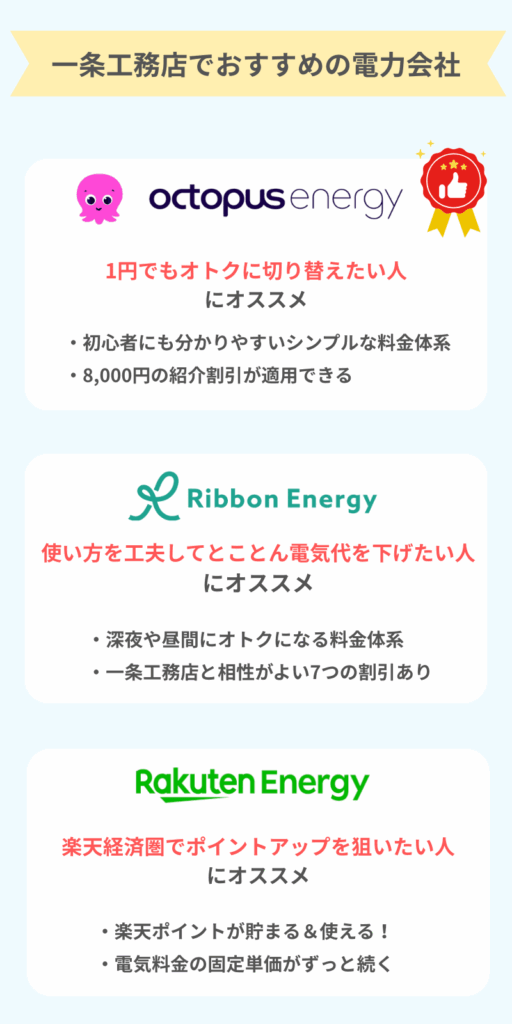 一条工務店でおすすめの電力会社

octopus energy

1円でもオトクに切り替えたい人
にオススメ

• 初心者にも分かりやすいシンプルな料金体系
• 8,000円の紹介割引が適用できる

Ribbon Energy

使い方を工夫してとことん電気代を下げたい人
にオススメ

• 深夜や昼間にオトクになる料金体系
• 一条工務店と相性がよい7つの割引あり

Rakuten Energy

楽天経済圏でポイントアップを狙いたい人
にオススメ

• 楽天ポイントが貯まる＆使える！
• 電気料金の固定単価がずっと続く